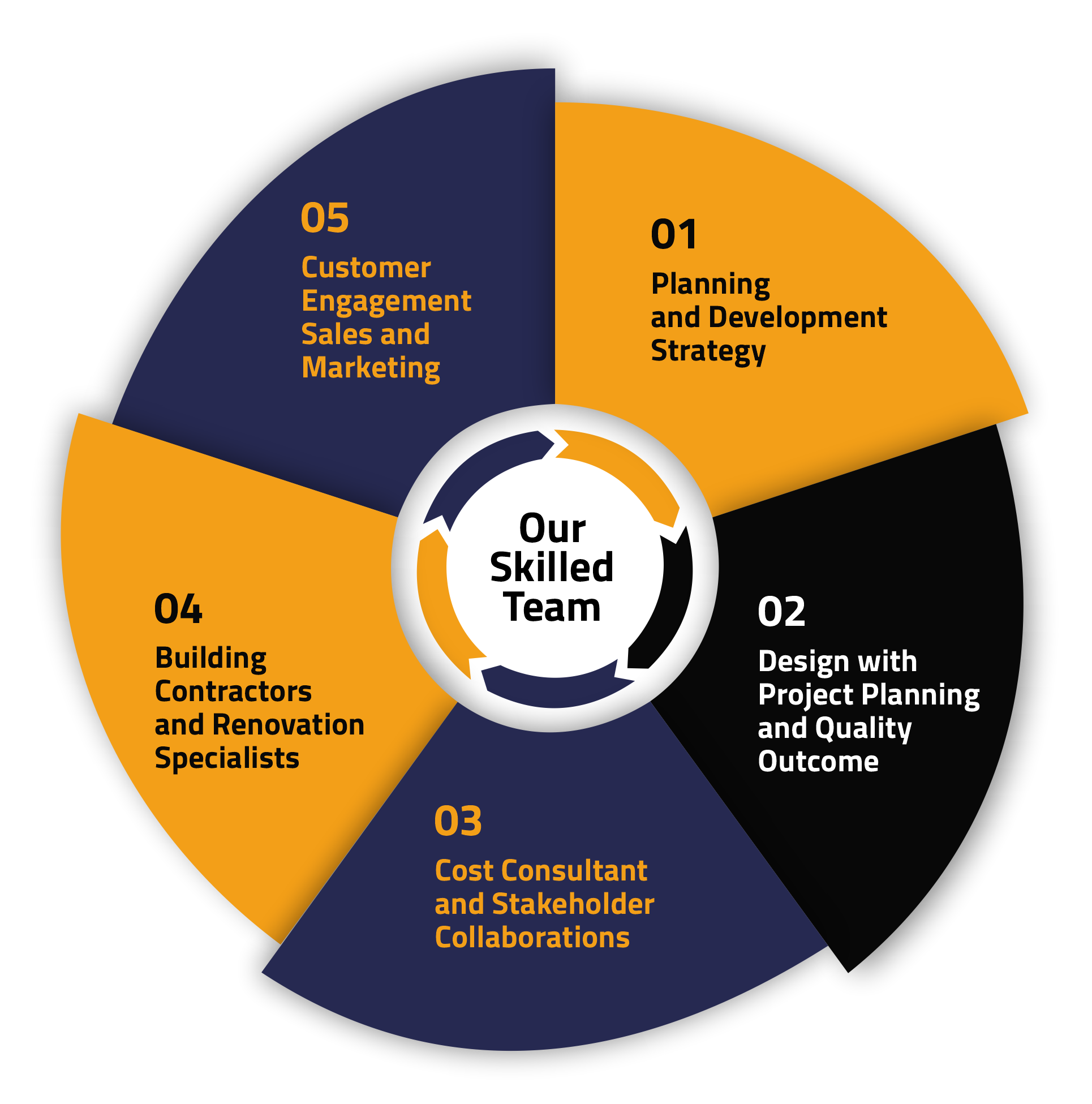 Our Skilled Team

01
Planning and Development Strategy

02
Design with Project Planning and Quality Outcome

03
Cost Consultant and Stakeholder Collaborations

04
Building Contractors and Renovation Specialists

05
Customer Engagement Sales and Marketing